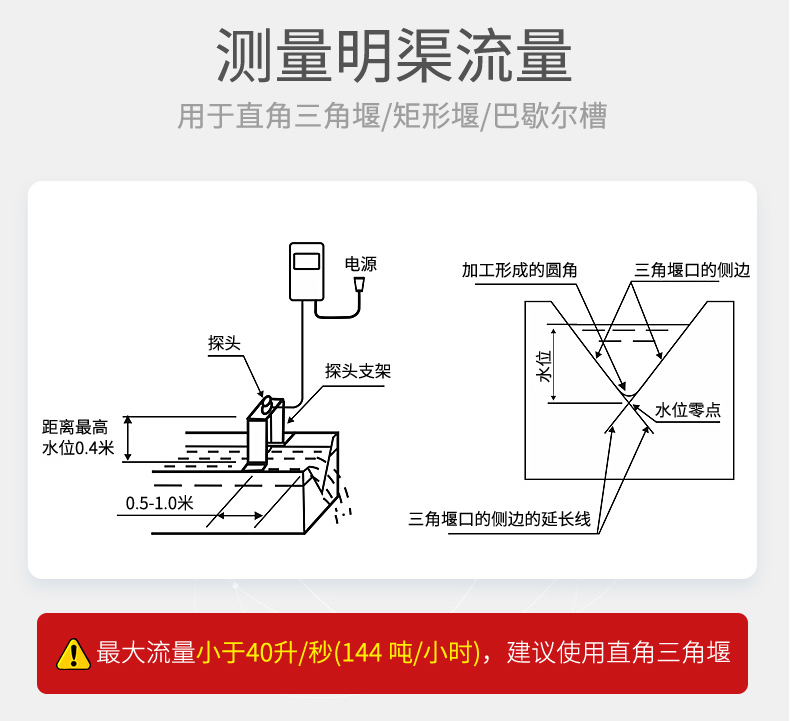 测量明渠流量

用于直角三角堰/矩形堰/巴歇尔槽

电源

探头

探头支架

距离最高水位0.4米

0.5-1.0米

加工形成的圆角

三角堰口的侧边

水位

水位零点

三角堰口的侧边的延长线

最大流量小于40升/秒(144 吨/小时)，建议使用直角三角堰