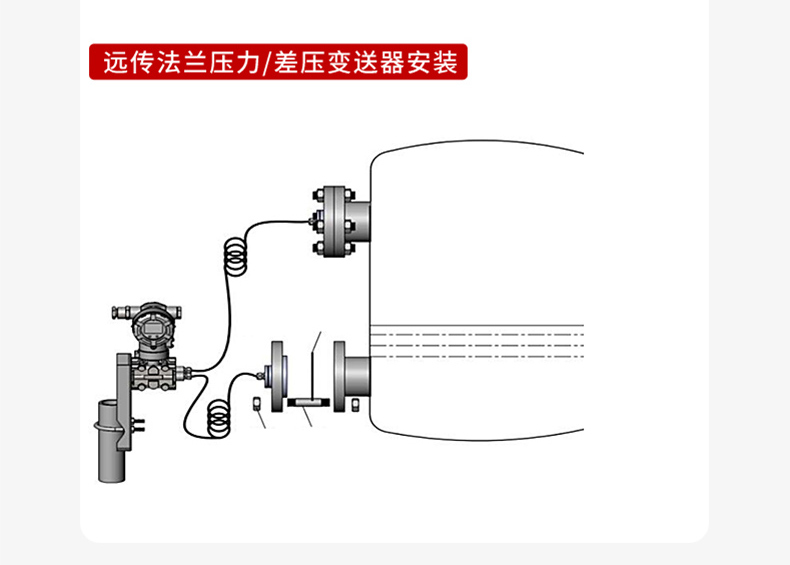 远传法兰压力/差压变送器安装