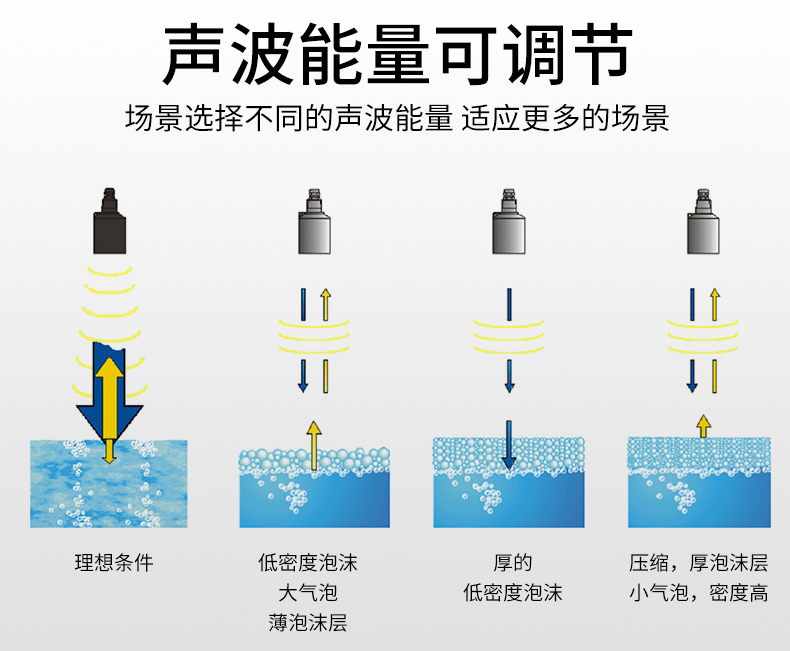 声波能量可调节

场景选择不同的声波能量 适应更多的场景

理想条件

低密度泡沫
大气泡
薄泡沫层

厚的
低密度泡沫

压缩，厚泡沫层
小气泡，密度高