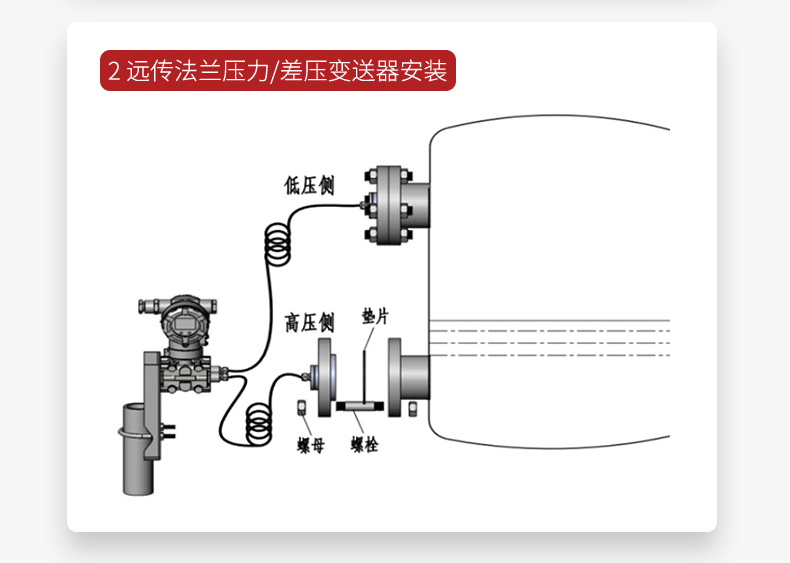 2 远传法兰压力/差压变送器安装

低压侧

高压侧

垫片

螺母

螺栓