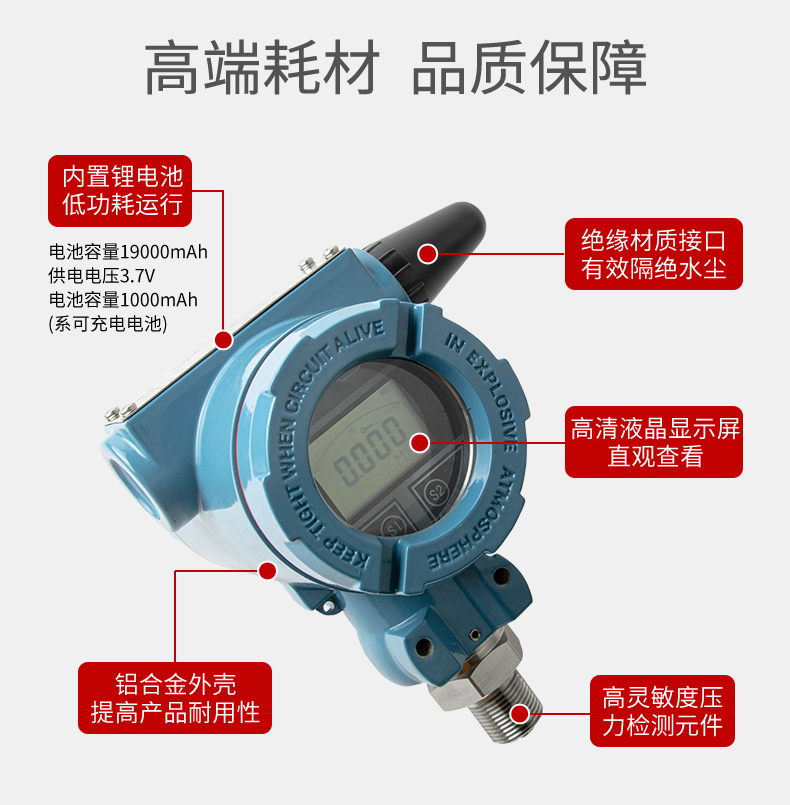 高端耗材 品质保障

内置锂电池
低功耗运行

电池容量19000mAh
供电电压3.7V
电池容量1000mAh
(系可充电电池)

绝缘材质接口
有效隔绝水尘

KEEP TIGHT WHEN CIRCUIT ALIVE IN EXPLOSIVE ATMOSPHERE

0.000

S1 S2

高清液晶显示屏
直观查看

铝合金外壳
提高产品耐用性

高灵敏度压
力检测元件