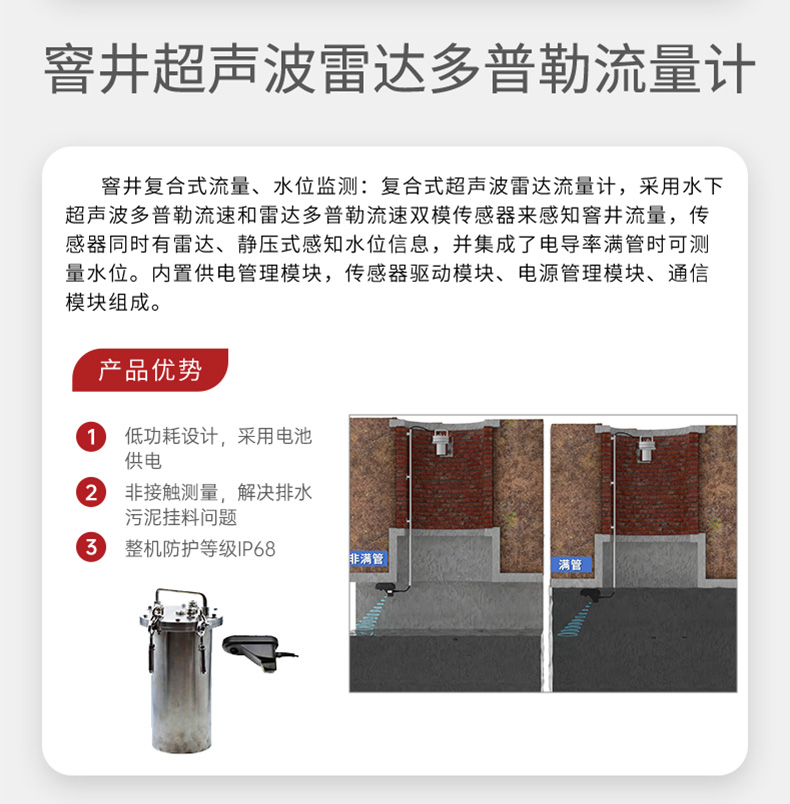 窨井超声波雷达多普勒流量计

窨井复合式流量、水位监测：复合式超声波雷达流量计，采用水下超声波多普勒流速和雷达多普勒流速双模传感器来感知窨井流量，传感器同时有雷达、静压式感知水位信息，并集成了电导率满管时可测量水位。内置供电管理模块，传感器驱动模块、电源管理模块、通信模块组成。

产品优势

1 低功耗设计，采用电池供电

2 非接触测量，解决排水污泥挂料问题

3 整机防护等级IP68

非满管

满管