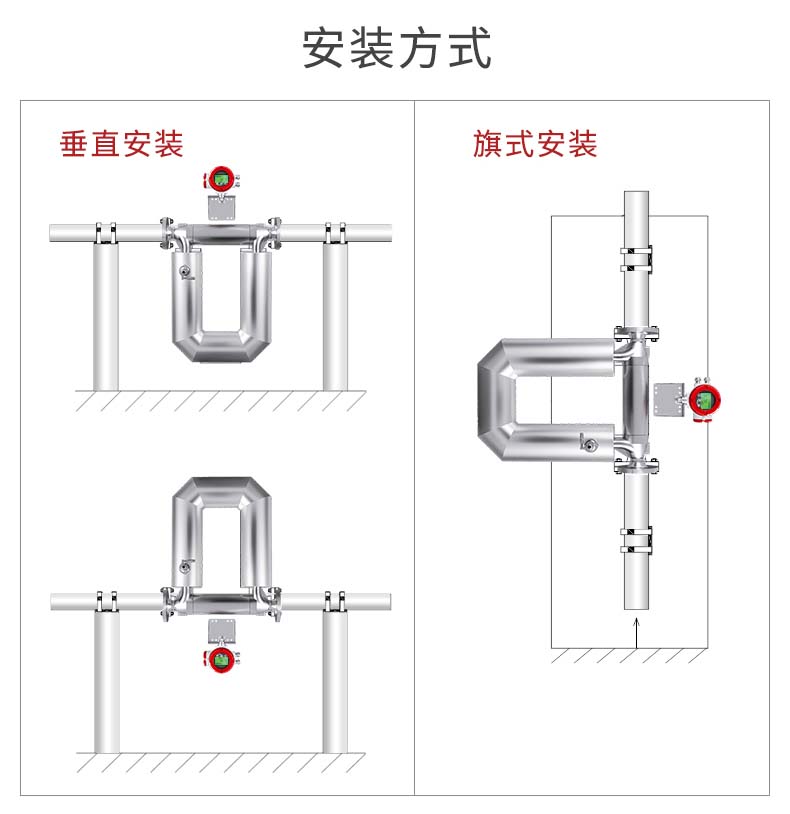 安装方式

垂直安装

旗式安装