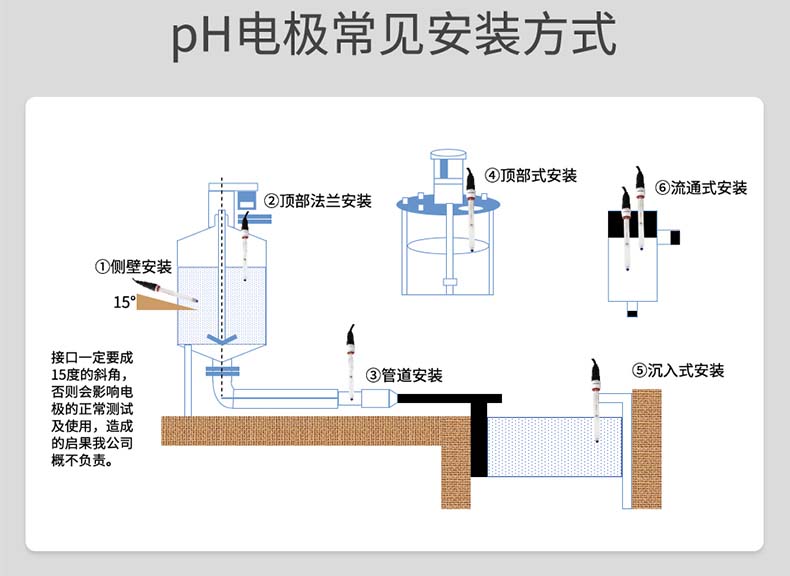 pH电极常见安装方式

②顶部法兰安装

④顶部式安装

⑥流通式安装

①侧壁安装

15°

接口一定要成15度的斜角，否则会影响电极的正常测试及使用，造成的启果我公司概不负责。

③管道安装

⑤沉入式安装